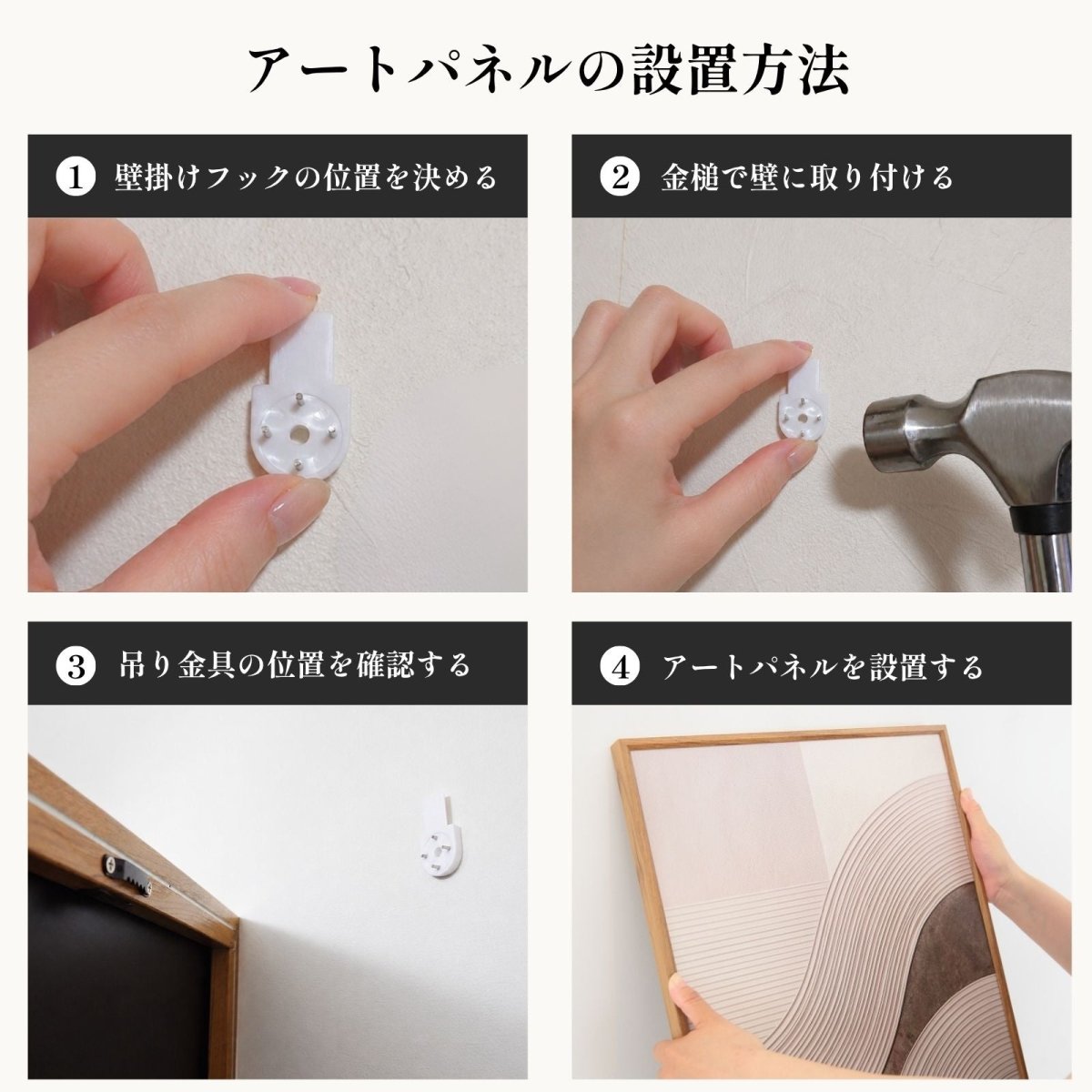 アートパネルの設置方法

1 壁掛けフックの位置を決める

2 金槌で壁に取り付ける

3 吊り金具の位置を確認する

4 アートパネルを設置する